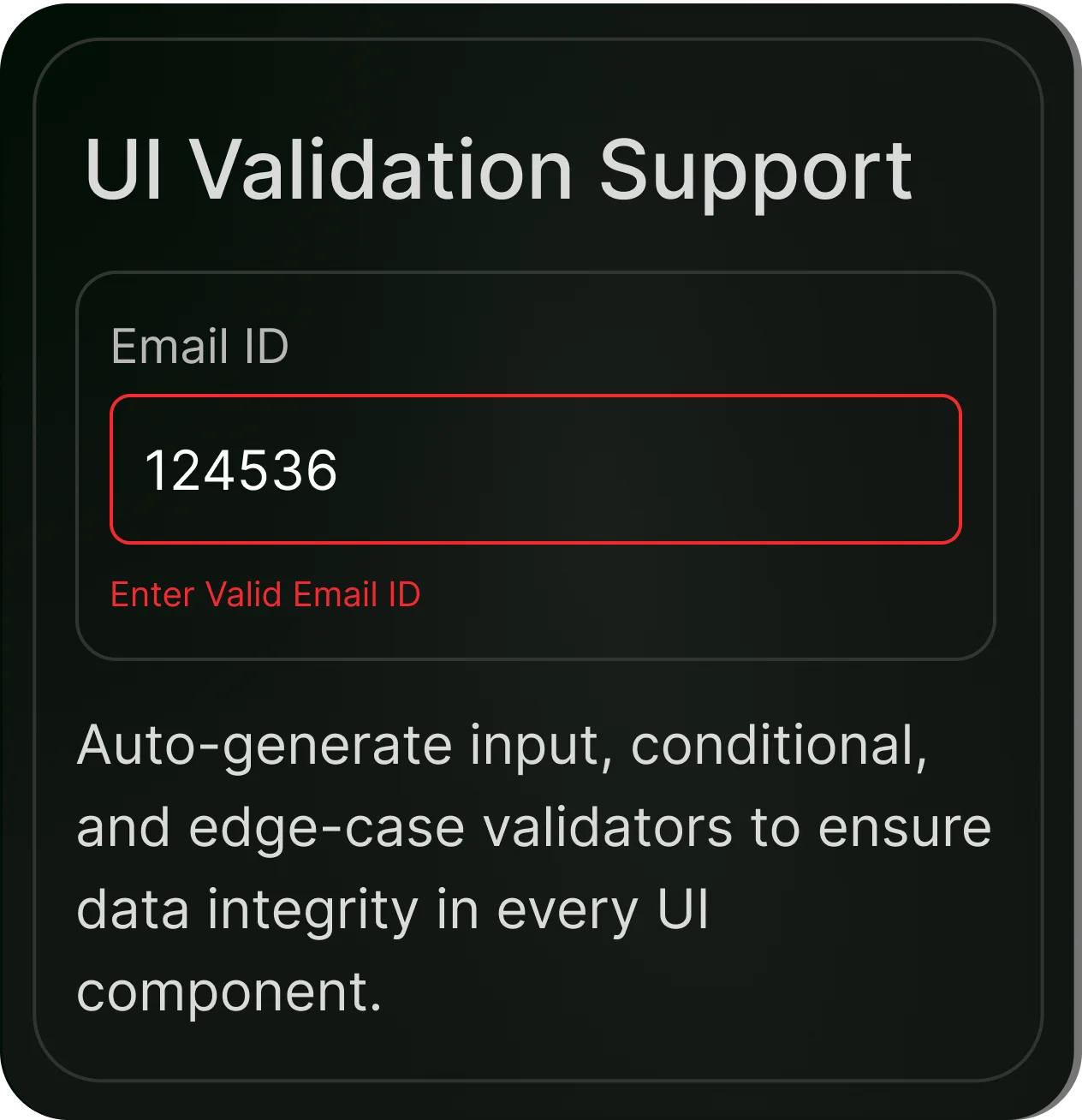 UI Validation Support

Email ID

124536

Enter Valid Email ID

Auto-generate input, conditional, and edge-case validators to ensure data integrity in every UI component.